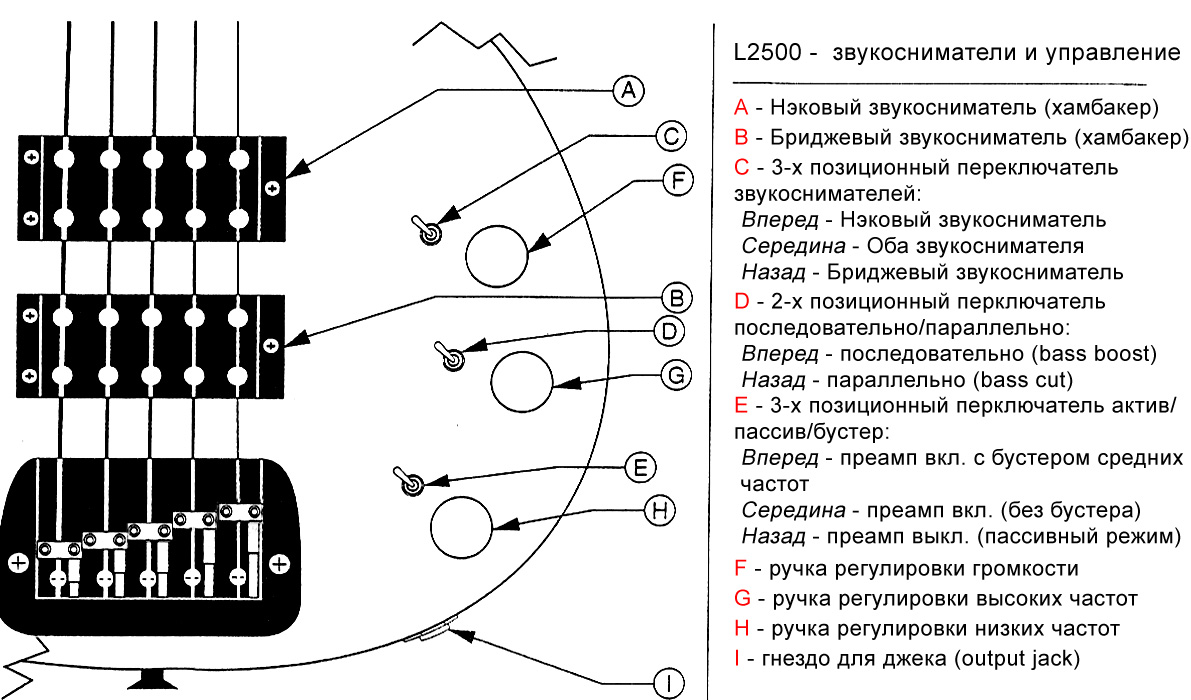 A
C
F
B
D
G
E
H
I

L2500 - звукосниматели и управление

A - Нэковый звукосниматель (хамбакер)
B - Бриджевый звукосниматель (хамбакер)
C - 3-х позиционный переключатель звукоснимателей:
Вперед - Нэковый звукосниматель
Середина - Оба звукоснимателя
Назад - Бриджевый звукосниматель
D - 2-х позиционный перключатель последовательно/параллельно:
Вперед - последовательно (bass boost)
Назад - параллельно (bass cut)
E - 3-х позиционный перключатель актив/пассив/бустер:
Вперед - преамп вкл. с бустером средних частот
Середина - преамп вкл. (без бустера)
Назад - преамп выкл. (пассивный режим)
F - ручка регулировки громкости
G - ручка регулировки высоких частот
H - ручка регулировки низких частот
I - гнездо для джека (output jack)