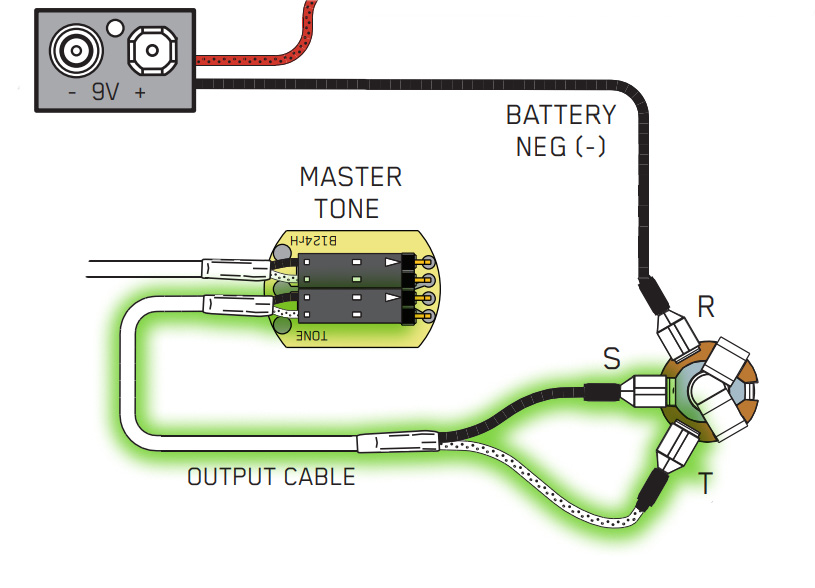 - 9V +

BATTERY NEG (-)

MASTER TONE

B124rH

TONE

R

S

T

OUTPUT CABLE