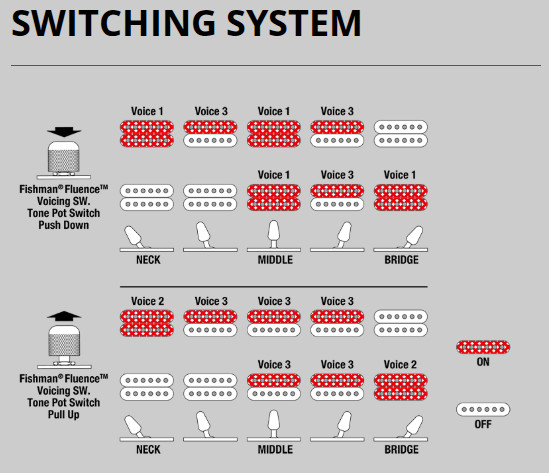 SWITCHING SYSTEM

Fishman® Fluence™ Voicing SW. Tone Pot Switch Push Down

Voice 1 Voice 3 Voice 1 Voice 3

Voice 1 Voice 3 Voice 1

NECK MIDDLE BRIDGE

Fishman® Fluence™ Voicing SW. Tone Pot Switch Pull Up

Voice 2 Voice 3 Voice 3 Voice 3

Voice 3 Voice 3 Voice 2

NECK MIDDLE BRIDGE

ON

OFF