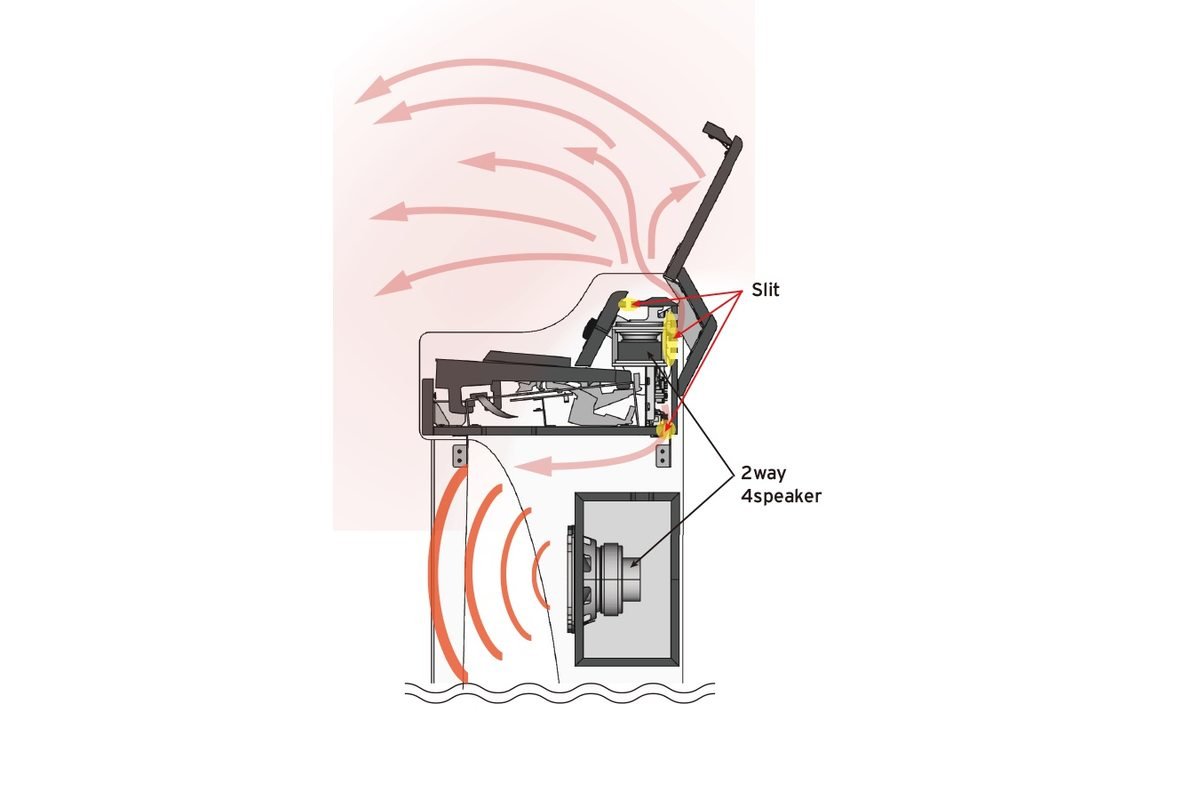 Slit

2way
4speaker