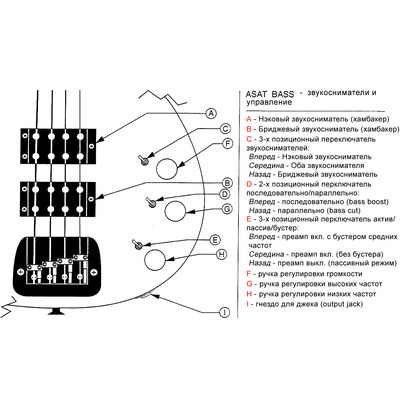 A
C
F
B
D
G
E
H
I

ASAT BASS - звукосниматели и управление

A - Нэковый звукосниматель (хамбакер)
B - Бриджевый звукосниматель (хамбакер)
C - 3-х позиционный переключатель звукоснимателей:
Вперед - Нэковый звукосниматель
Середина - Оба звукоснимателя
Назад - Бриджевый звукосниматель
D - 2-х позиционный перключатель последовательно/параллельно:
Вперед - последовательно (bass boost)
Назад - параллельно (bass cut)
E - 3-х позиционный перключатель актив/пассив/бустер:
Вперед - преамп вкл. с бустером средних частот
Середина - преамп вкл. (без бустера)
Назад - преамп выкл. (пассивный режим)
F - ручка регулировки громкости
G - ручка регулировки высоких частот
H - ручка регулировки низких частот
I - гнездо для джека (output jack)